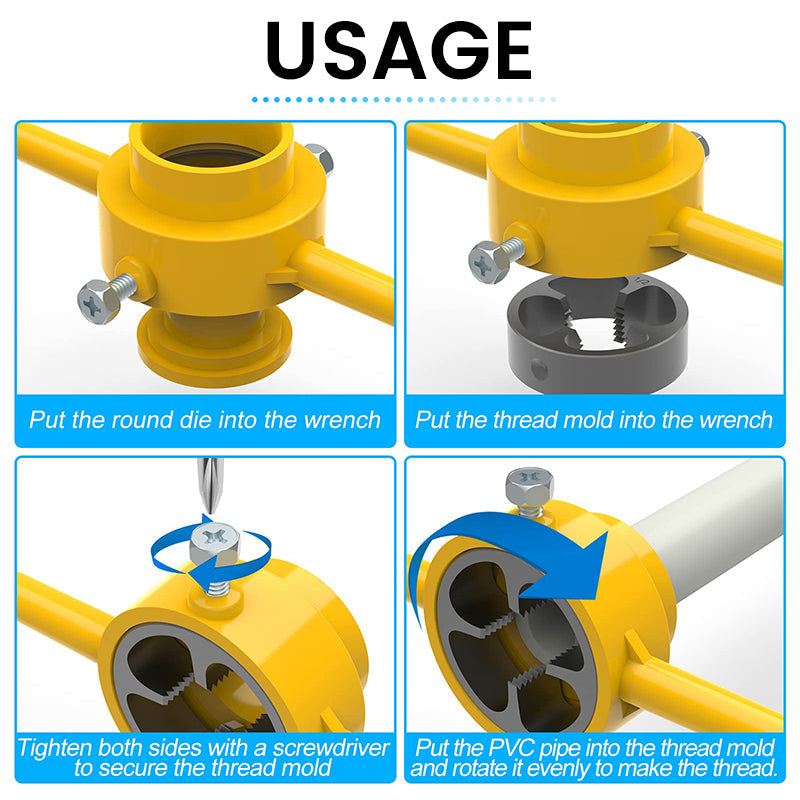 USAGE

Put the round die into the wrench

Put the thread mold into the wrench

Tighten both sides with a screwdriver to secure the thread mold

Put the PVC pipe into the thread mold and rotate it evenly to make the thread.