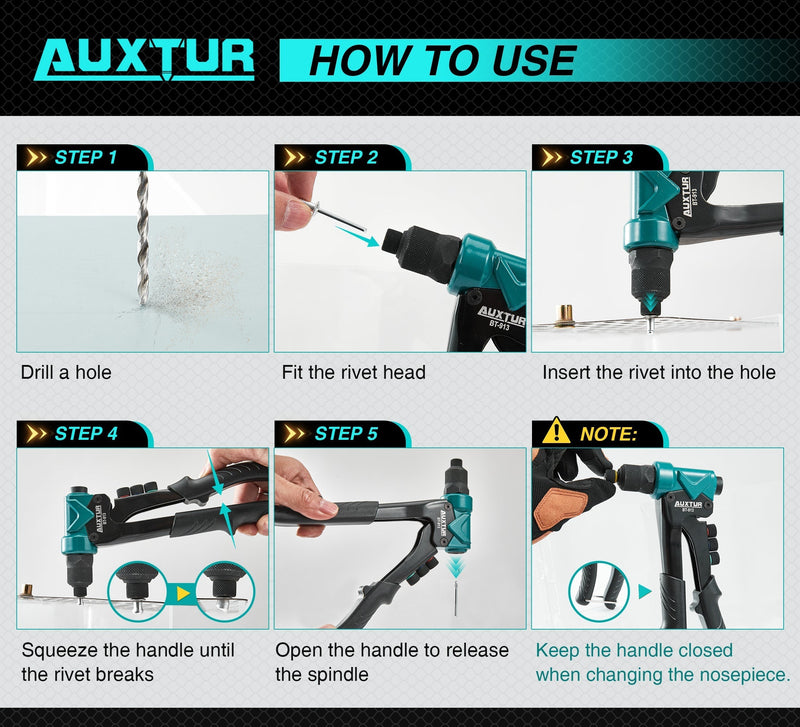 AUXTUR HOW TO USE

STEP 1
Drill a hole

STEP 2
AUXTUR
BT-913
Fit the rivet head

STEP 3
AUXTUR
BT-913
Insert the rivet into the hole

STEP 4
AUXTUR
BT-913
Squeeze the handle until the rivet breaks

STEP 5
AUXTUR
BT-913
Open the handle to release the spindle

NOTE:
AUXTUR
BT-913
Keep the handle closed when changing the nosepiece.